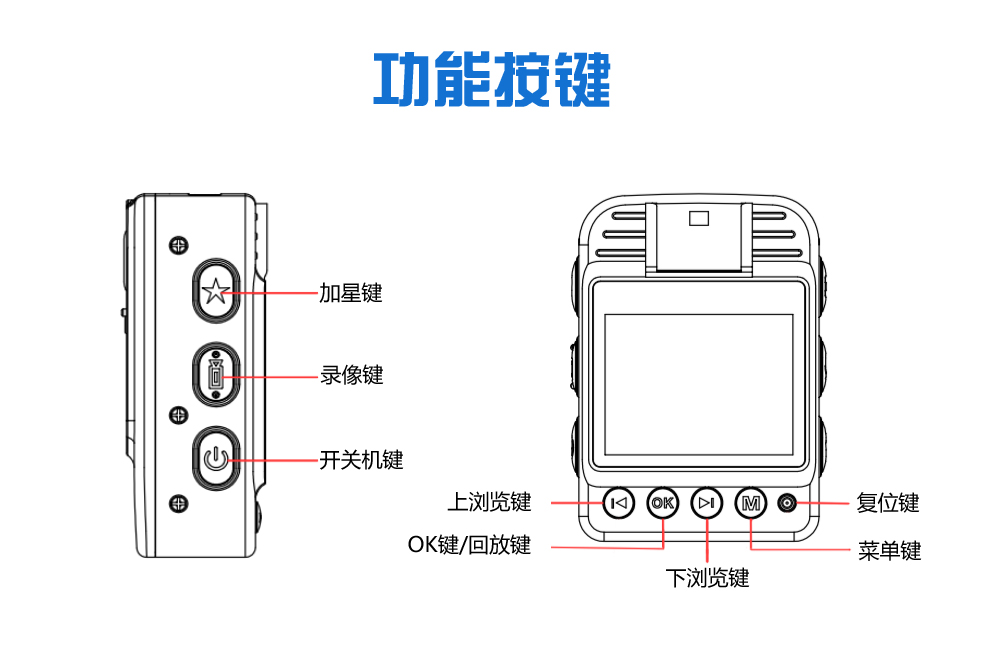 功能按键

加星键

录像键

开关机键

上浏览键

OK键/回放键

OK

M

下浏览键

复位键

菜单键